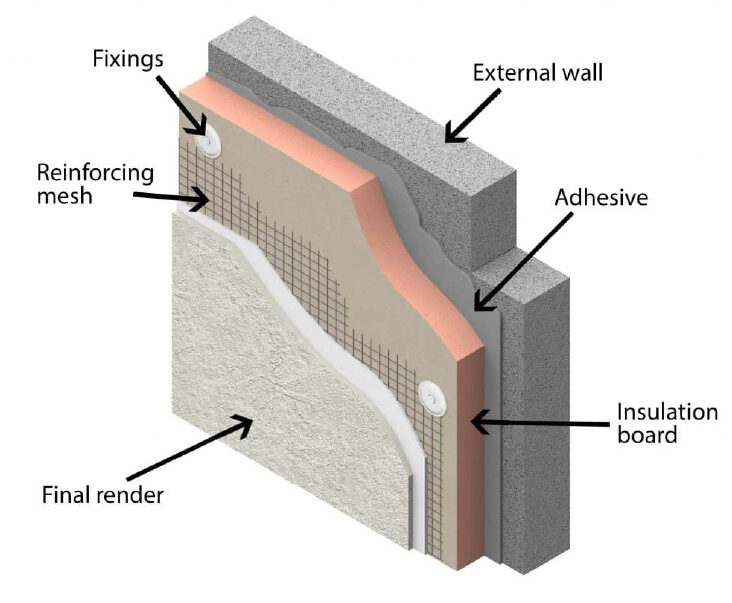 Fixings

External wall

Reinforcing mesh

Adhesive

Insulation board

Final render